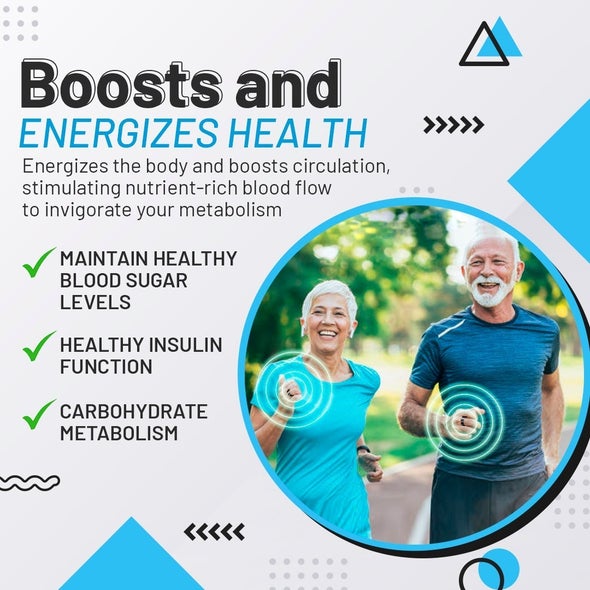 Boosts and
ENERGIZES HEALTH

Energizes the body and boosts circulation, stimulating nutrient-rich blood flow to invigorate your metabolism

MAINTAIN HEALTHY BLOOD SUGAR LEVELS

HEALTHY INSULIN FUNCTION

CARBOHYDRATE METABOLISM