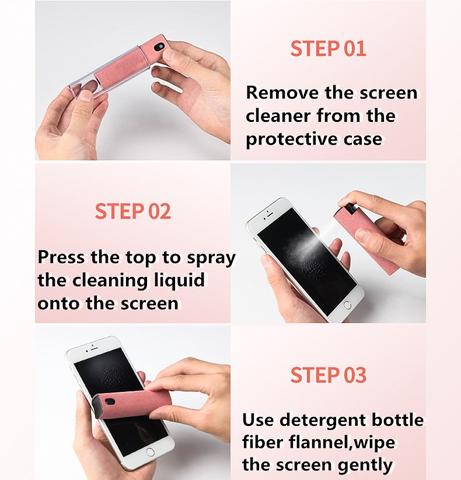 STEP 01

Remove the screen cleaner from the protective case

STEP 02

Press the top to spray the cleaning liquid onto the screen

STEP 03

Use detergent bottle fiber flannel,wipe the screen gently