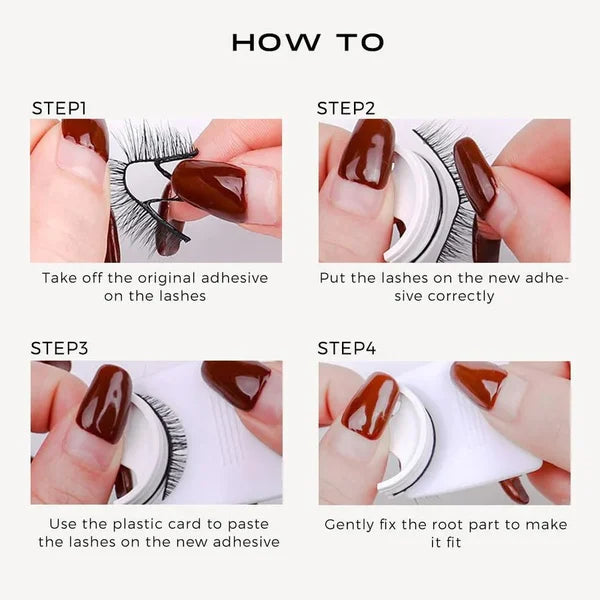 HOW TO

STEP1

Take off the original adhesive on the lashes

STEP2

Put the lashes on the new adhesive correctly

STEP3

Use the plastic card to paste the lashes on the new adhesive

STEP4

Gently fix the root part to make it fit