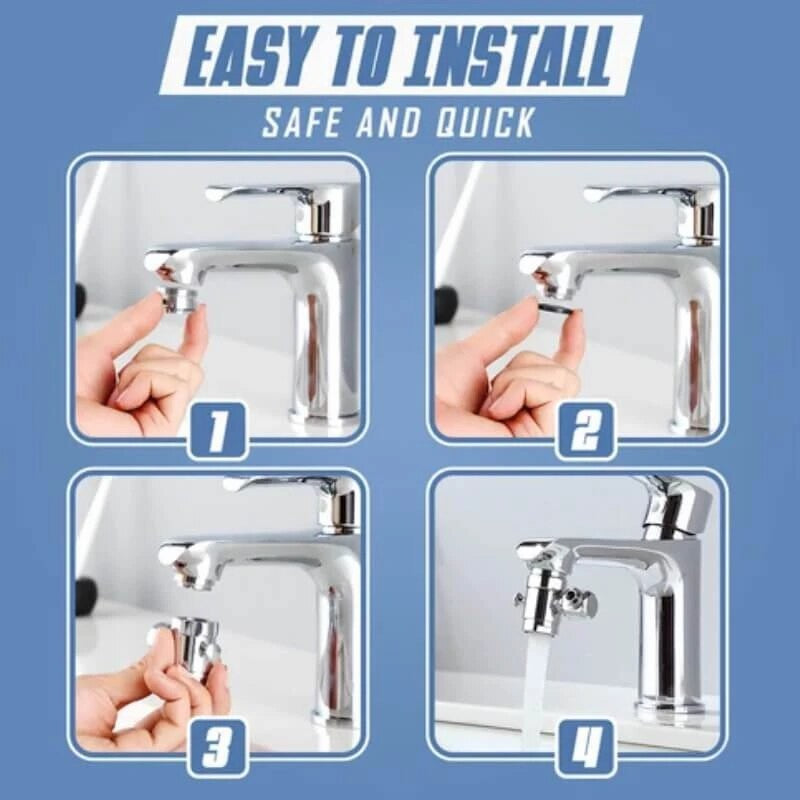 EASY TO INSTALL
SAFE AND QUICK

1

2

3

4