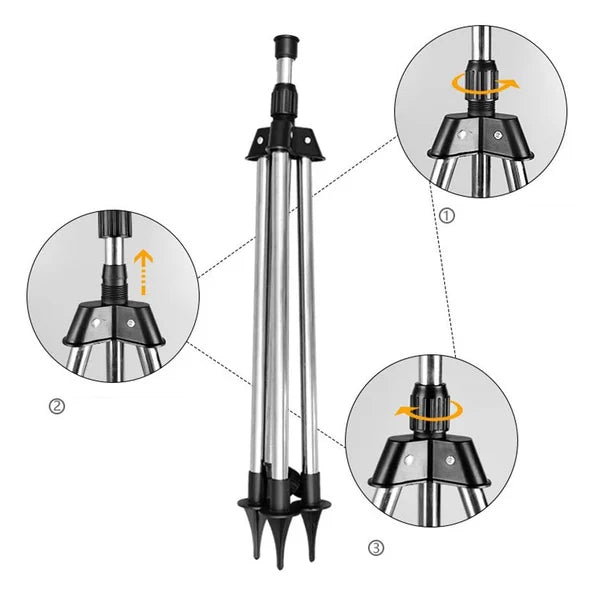 ①

②

③